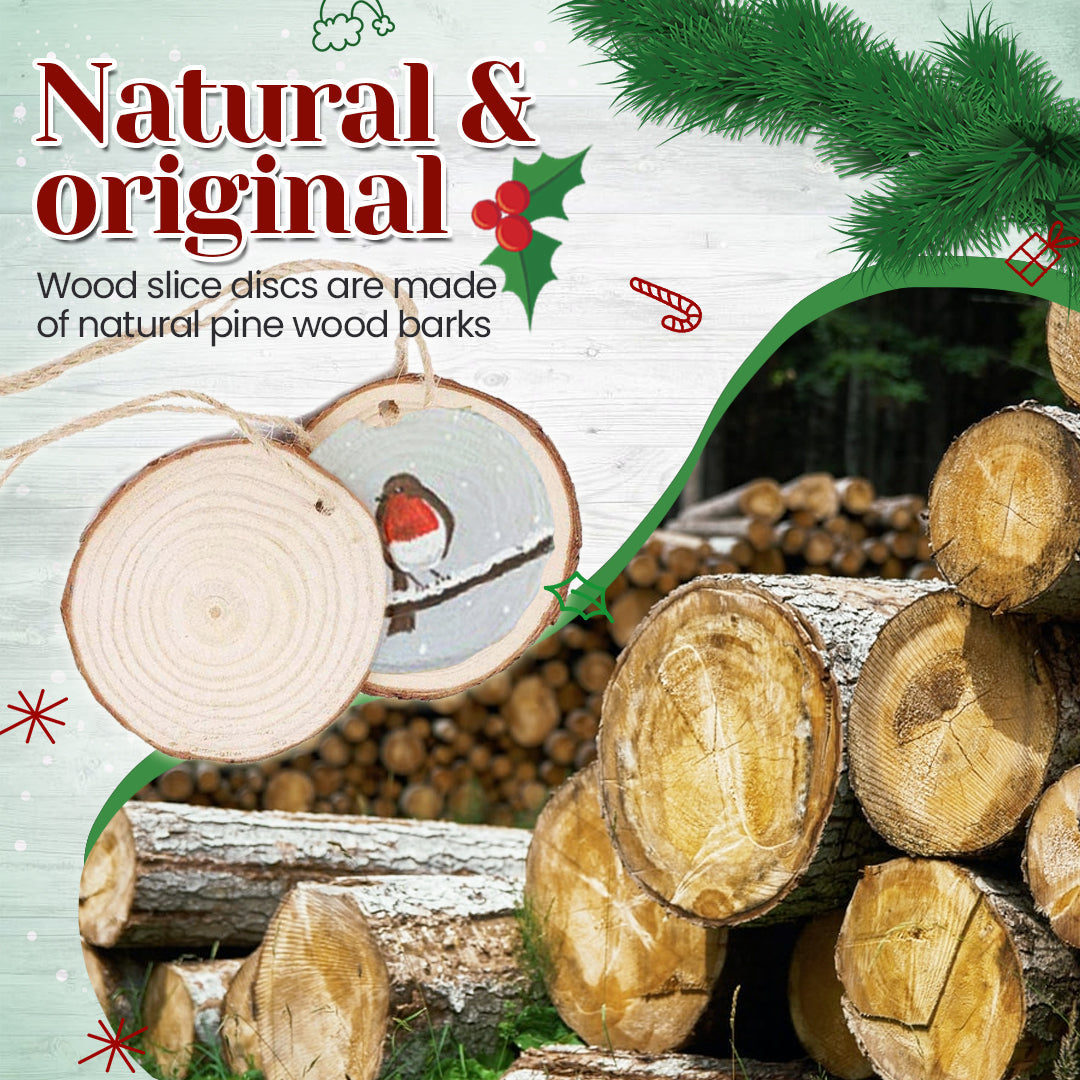 Natural & original

Wood slice discs are made of natural pine wood barks