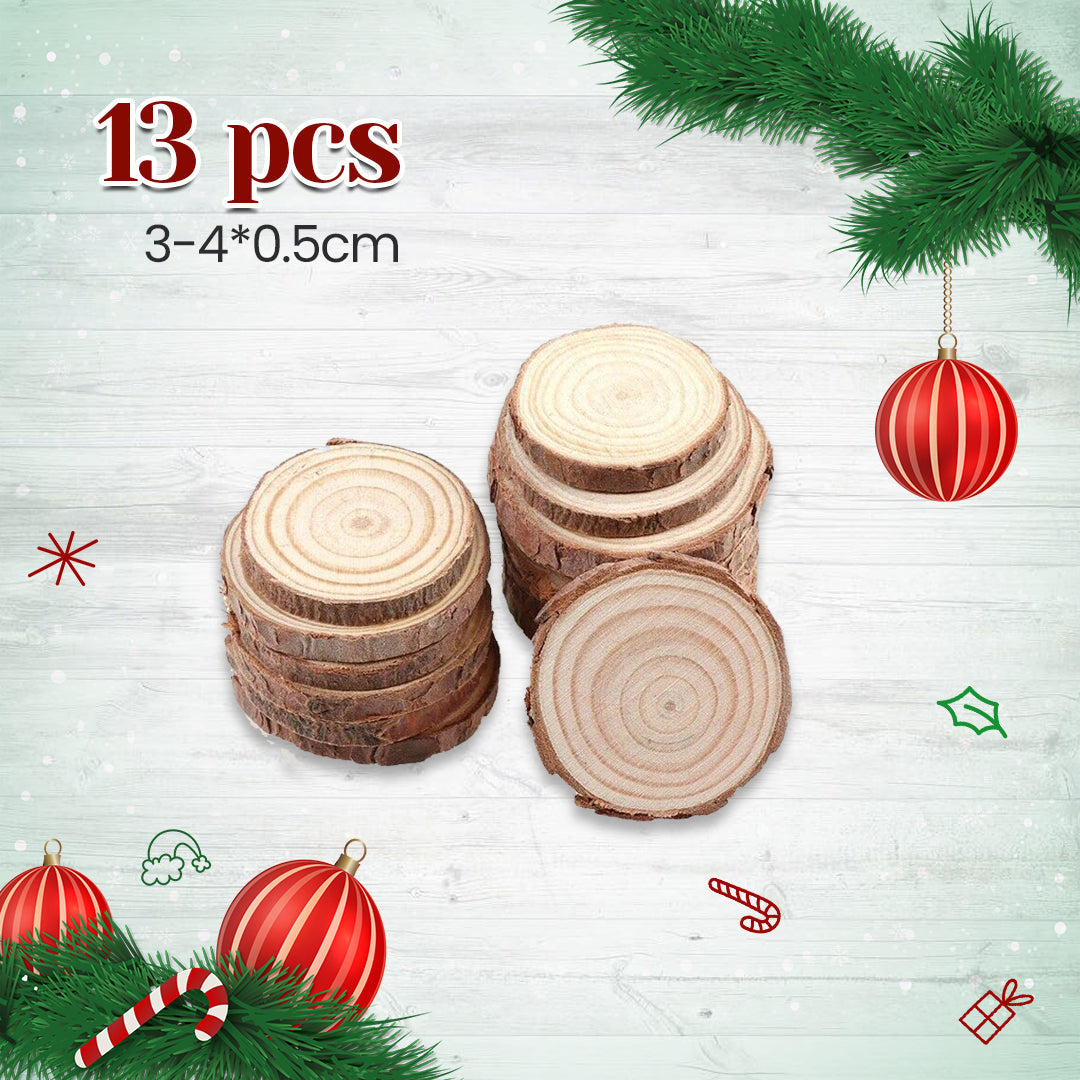 13 pcs
3-4*0.5cm