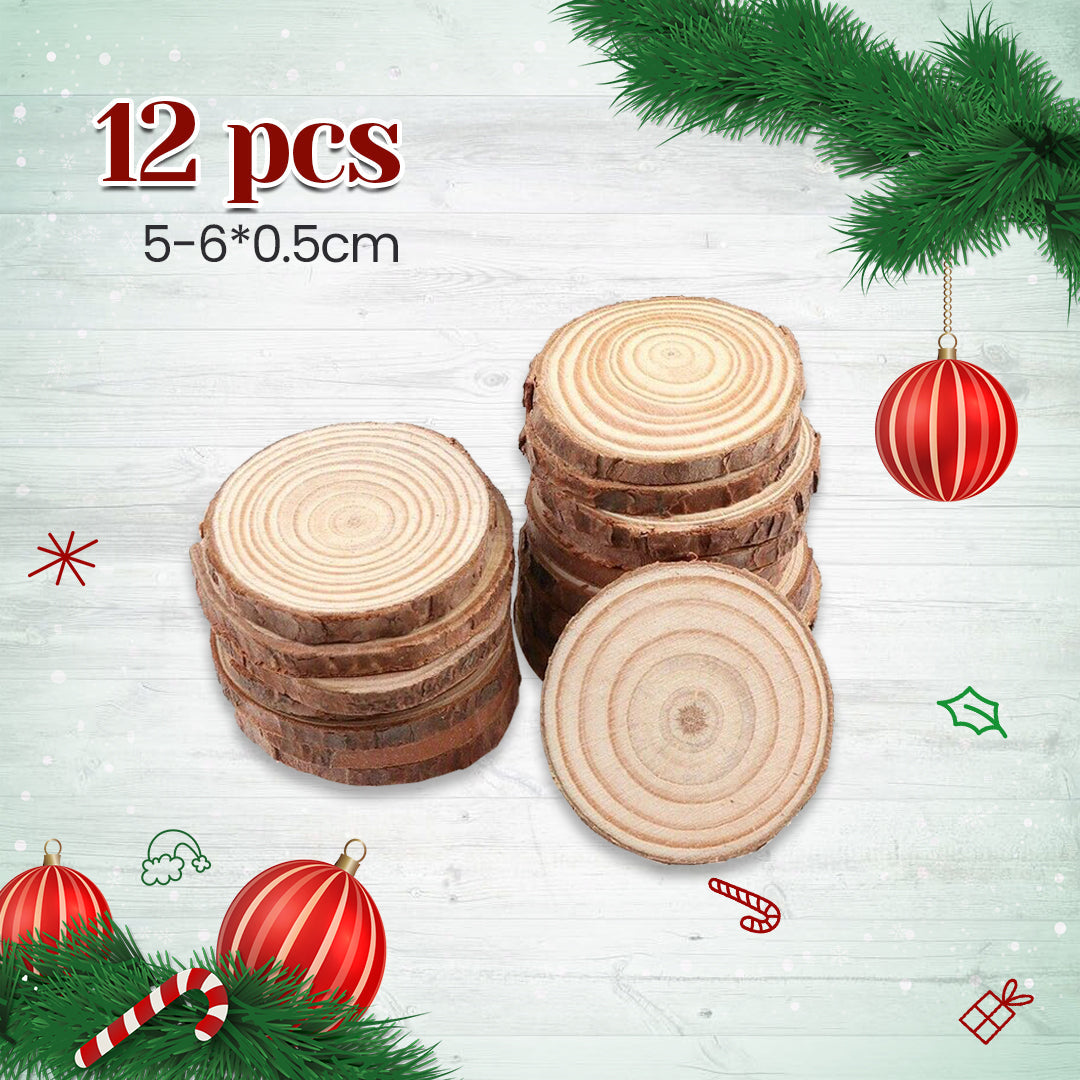 12 pcs
5-6*0.5cm