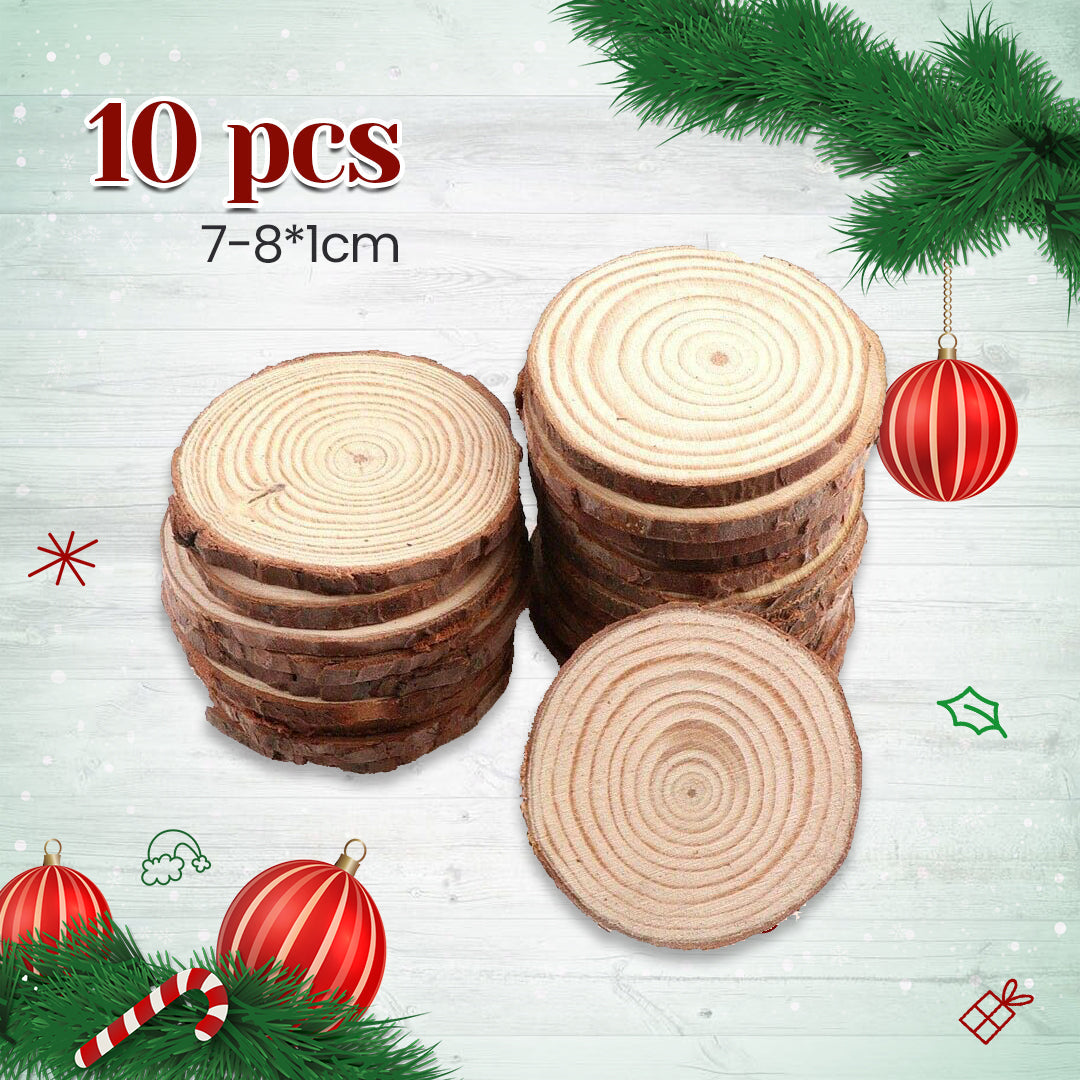 10 pcs
7-8*1cm