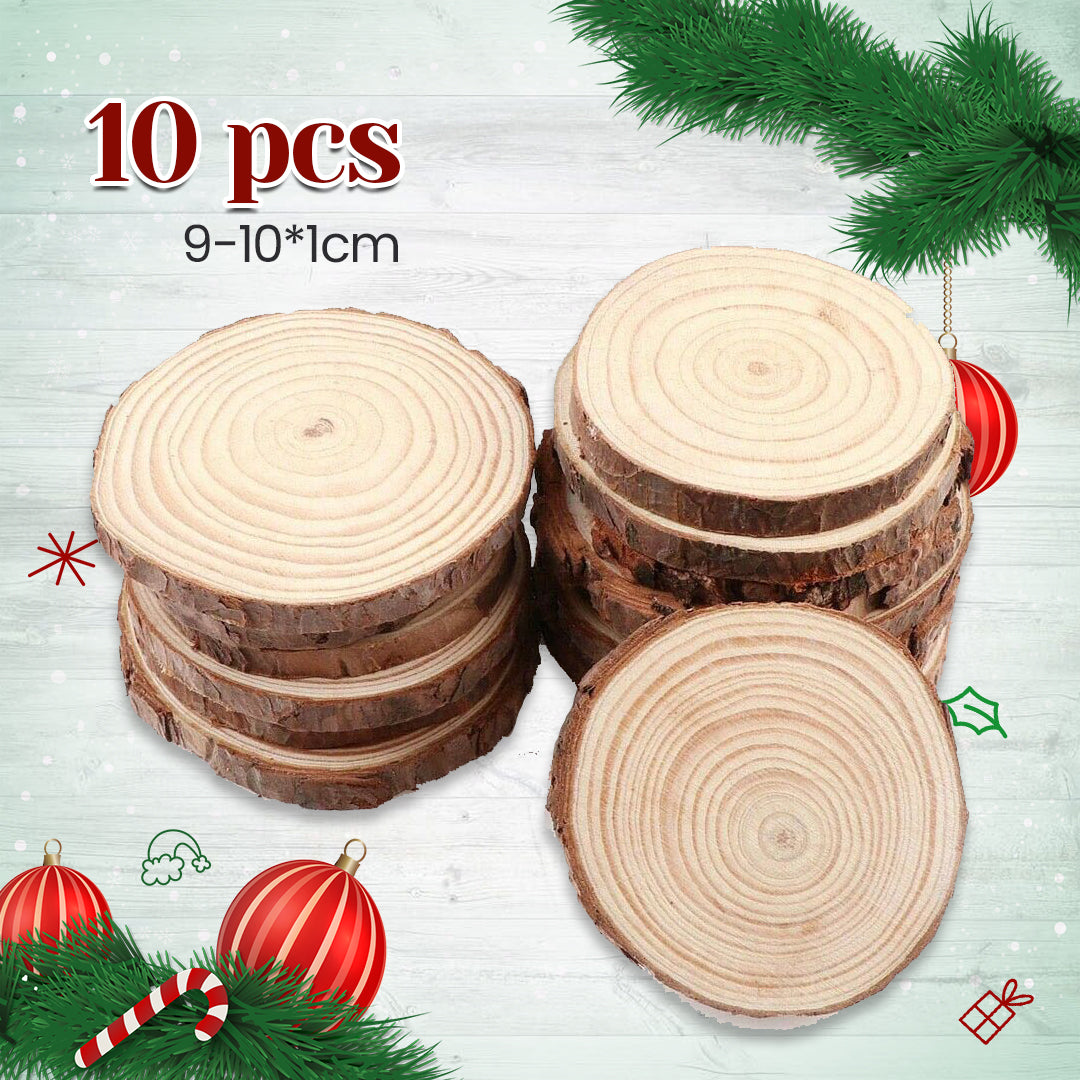 10 pcs
9-10*1cm